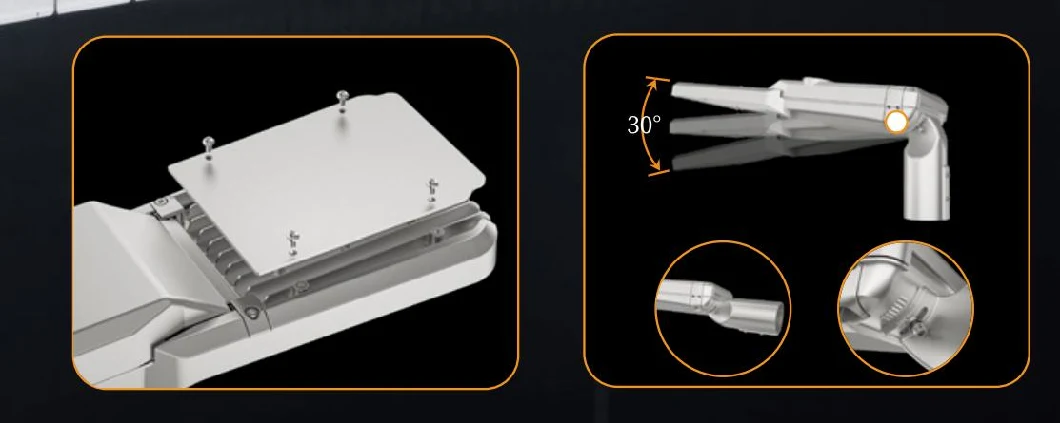 30°